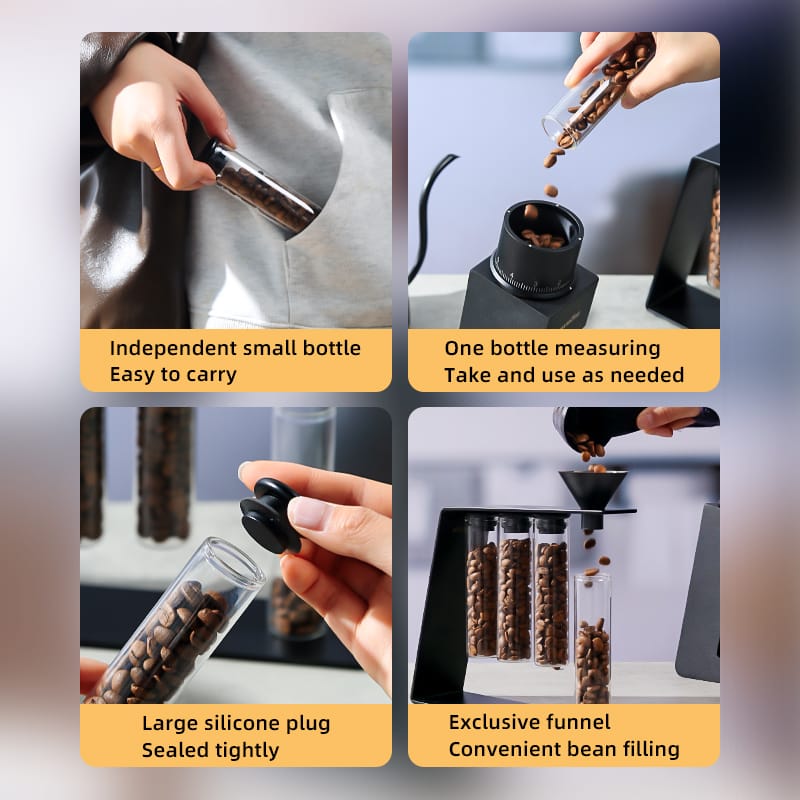 Independent small bottle
Easy to carry

One bottle measuring
Take and use as needed

Large silicone plug
Sealed tightly

Exclusive funnel
Convenient bean filling