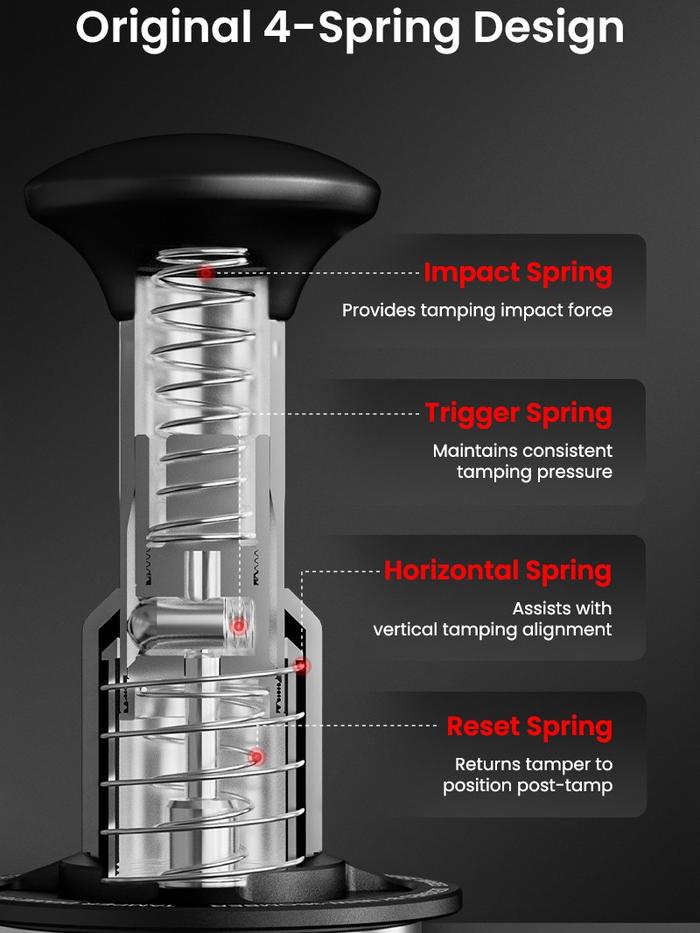 Original 4-Spring Design

Impact Spring
Provides tamping impact force

Trigger Spring
Maintains consistent tamping pressure

Horizontal Spring
Assists with vertical tamping alignment

Reset Spring
Returns tamper to position post-tamp